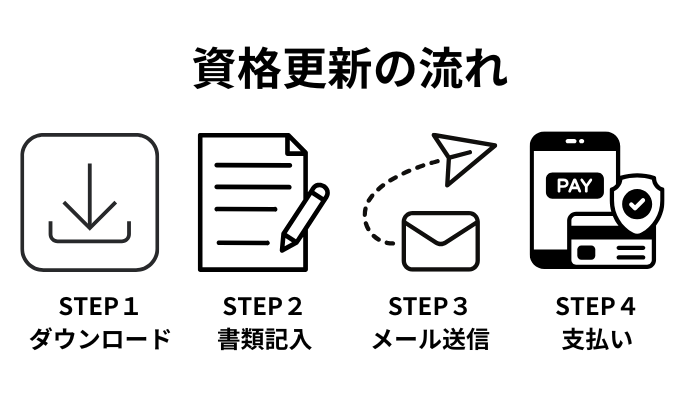 資格更新の流れ

PAY

STEP 1
ダウンロード

STEP 2
書類記入

STEP 3
メール送信

STEP 4
支払い